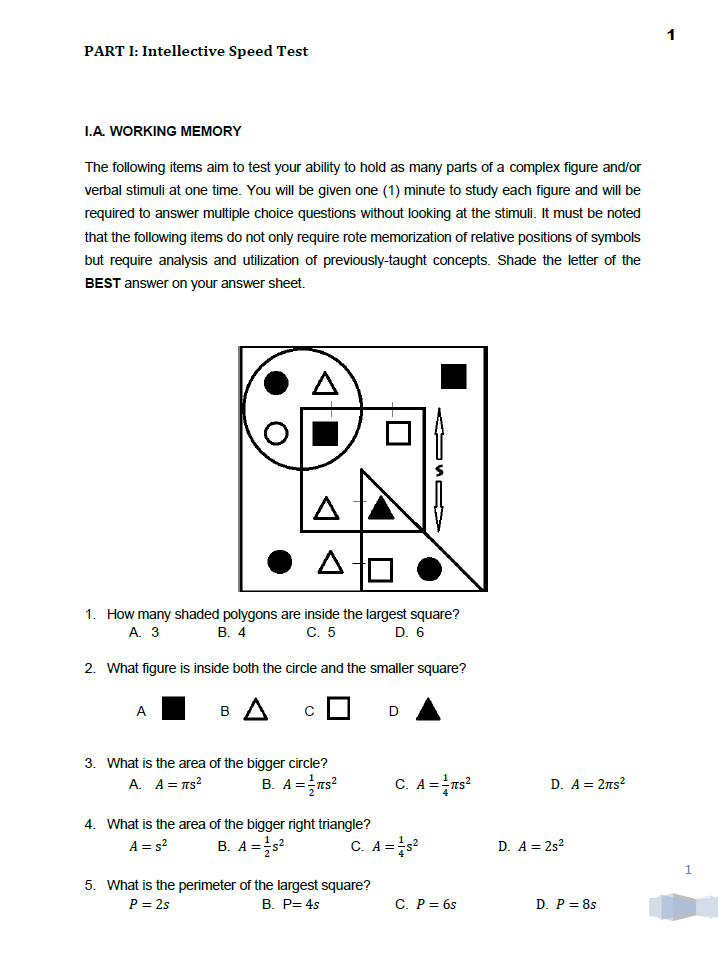 1

PART I: Intellective Speed Test

I.A. WORKING MEMORY

The following items aim to test your ability to hold as many parts of a complex figure and/or verbal stimuli at one time. You will be given one (1) minute to study each figure and will be required to answer multiple choice questions without looking at the stimuli. It must be noted that the following items do not only require rote memorization of relative positions of symbols but require analysis and utilization of previously-taught concepts. Shade the letter of the **BEST** answer on your answer sheet.

s

1. How many shaded polygons are inside the largest square?
A. 3 B. 4 C. 5 D. 6

2. What figure is inside both the circle and the smaller square?

A B C D

3. What is the area of the bigger circle?
A. $A = \pi s^2$ B. $A = \frac{1}{2}\pi s^2$ C. $A = \frac{1}{4}\pi s^2$ D. $A = 2\pi s^2$

4. What is the area of the bigger right triangle?
$A = s^2$ B. $A = \frac{1}{2}s^2$ C. $A = \frac{1}{4}s^2$ D. $A = 2s^2$

5. What is the perimeter of the largest square?
$P = 2s$ B. P= $4s$ C. $P = 6s$ D. $P = 8s$

1